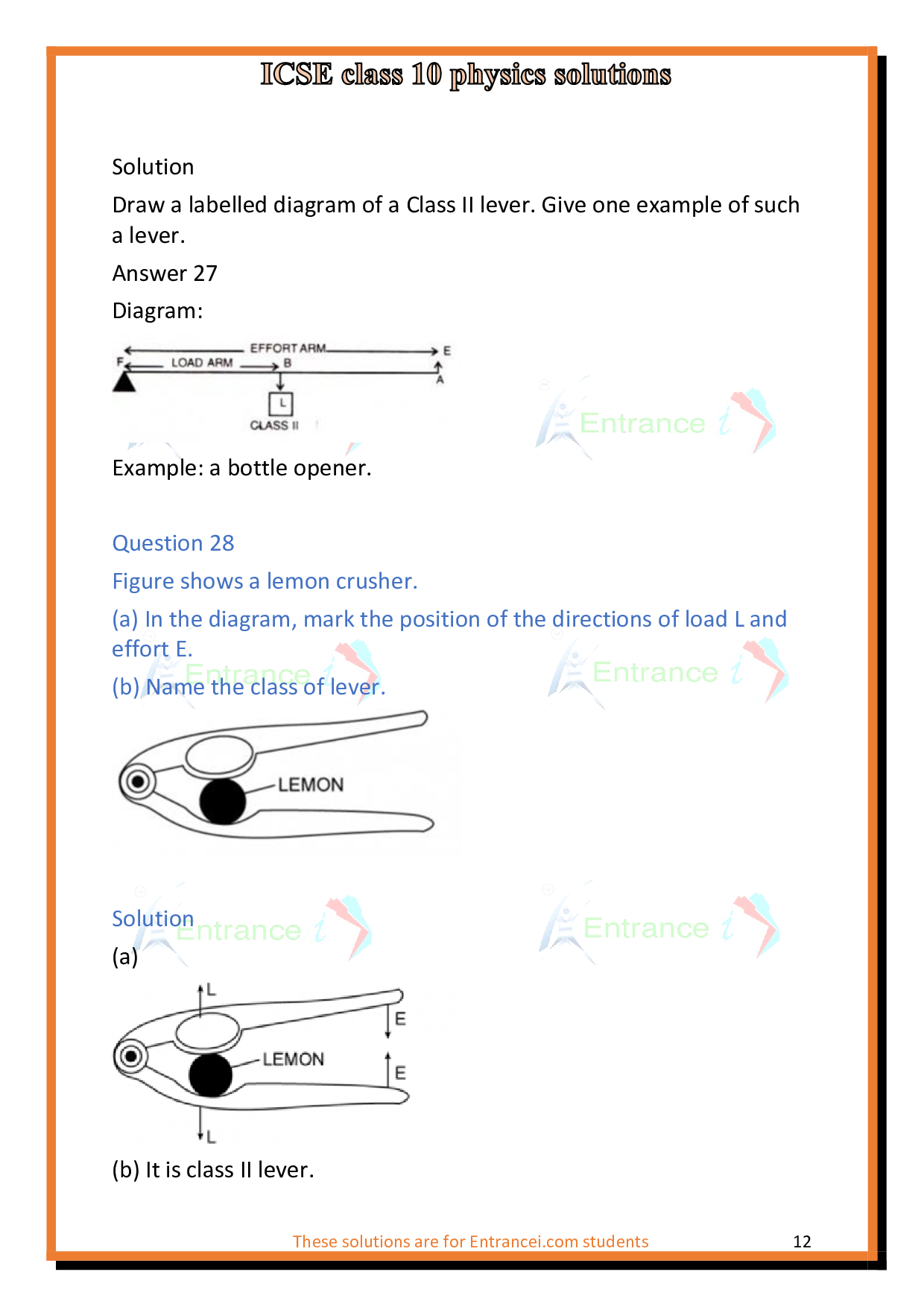 ICSE class 10 physics solutions

Solution

Draw a labelled diagram of a Class II lever. Give one example of such a lever.

Answer 27

Diagram:

EFFORT ARM
E
F
LOAD ARM
B
A
L
CLASS II

Entrance i

Example: a bottle opener.

Question 28

Figure shows a lemon crusher.

(a) In the diagram, mark the position of the directions of load L and effort E.

(b) Name the class of lever.

Entrance i

Entrance i

LEMON

Solution

Entrance i

Entrance i

(a)

L
E
LEMON
E
L

(b) It is class II lever.

These solutions are for Entrancei.com students

12