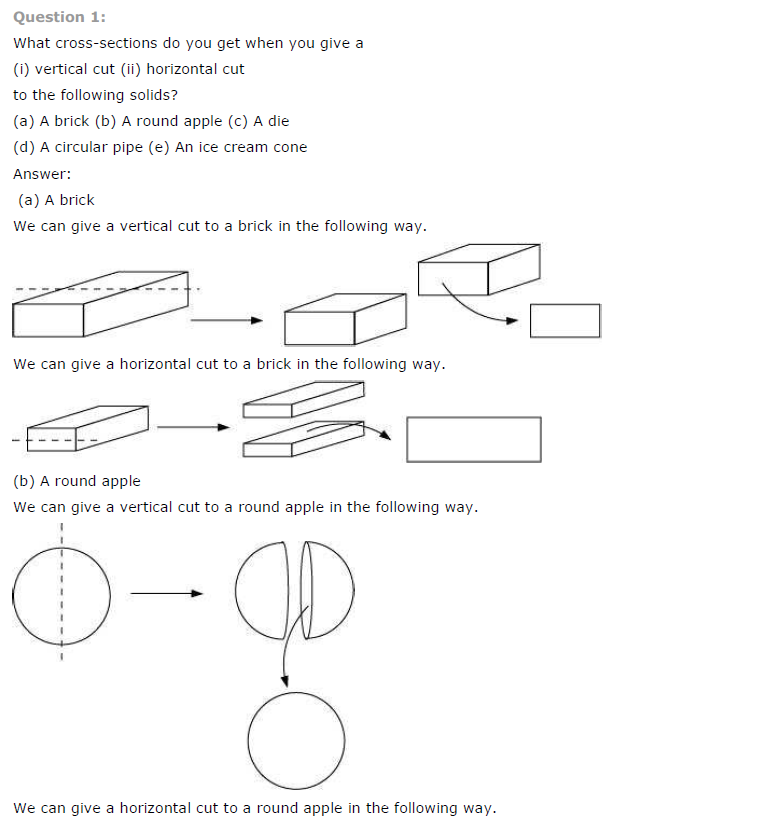 Question 1:
What cross-sections do you get when you give a
(i) vertical cut (ii) horizontal cut
to the following solids?
(a) A brick (b) A round apple (c) A die
(d) A circular pipe (e) An ice cream cone
Answer:
(a) A brick
We can give a vertical cut to a brick in the following way.

We can give a horizontal cut to a brick in the following way.

(b) A round apple
We can give a vertical cut to a round apple in the following way.

We can give a horizontal cut to a round apple in the following way.