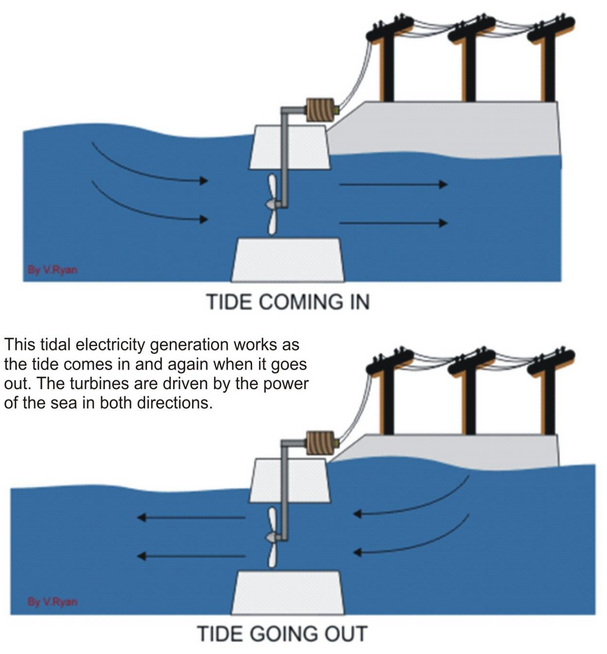 By V.Ryan

TIDE COMING IN

This tidal electricity generation works as the tide comes in and again when it goes out. The turbines are driven by the power of the sea in both directions.

By V.Ryan

TIDE GOING OUT